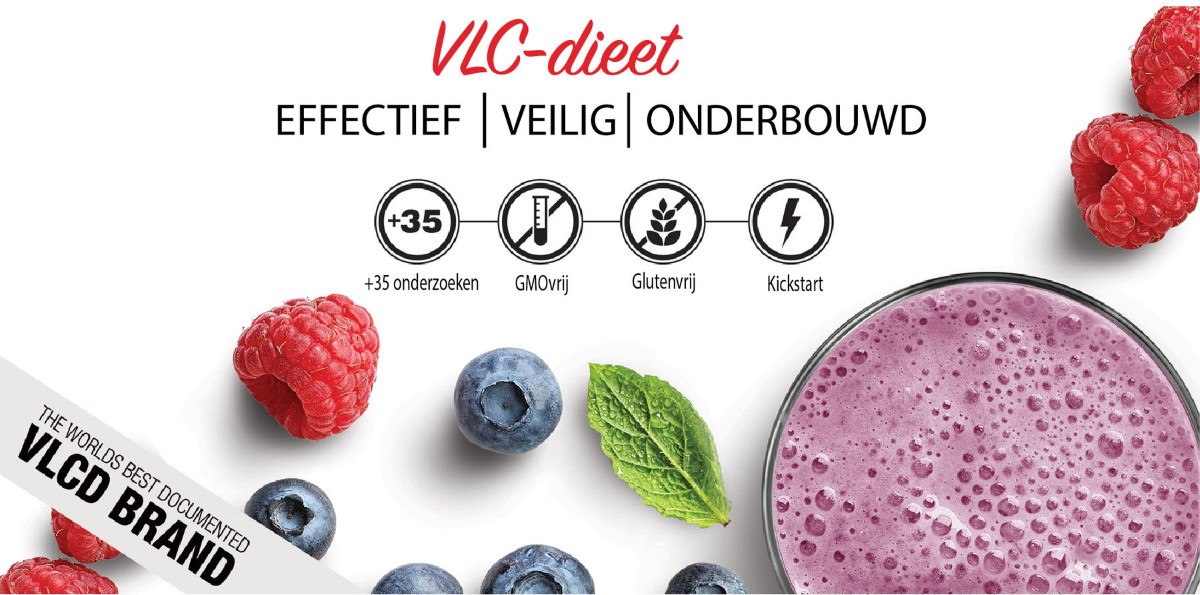 VLC-dieet

EFFECTIEF | VEILIG | ONDERBOUWD

+35

+35 onderzoeken

GMOvrij

Glutenvrij

Kickstart

THE WORLDS BEST DOCUMENTED
VLCD BRAND